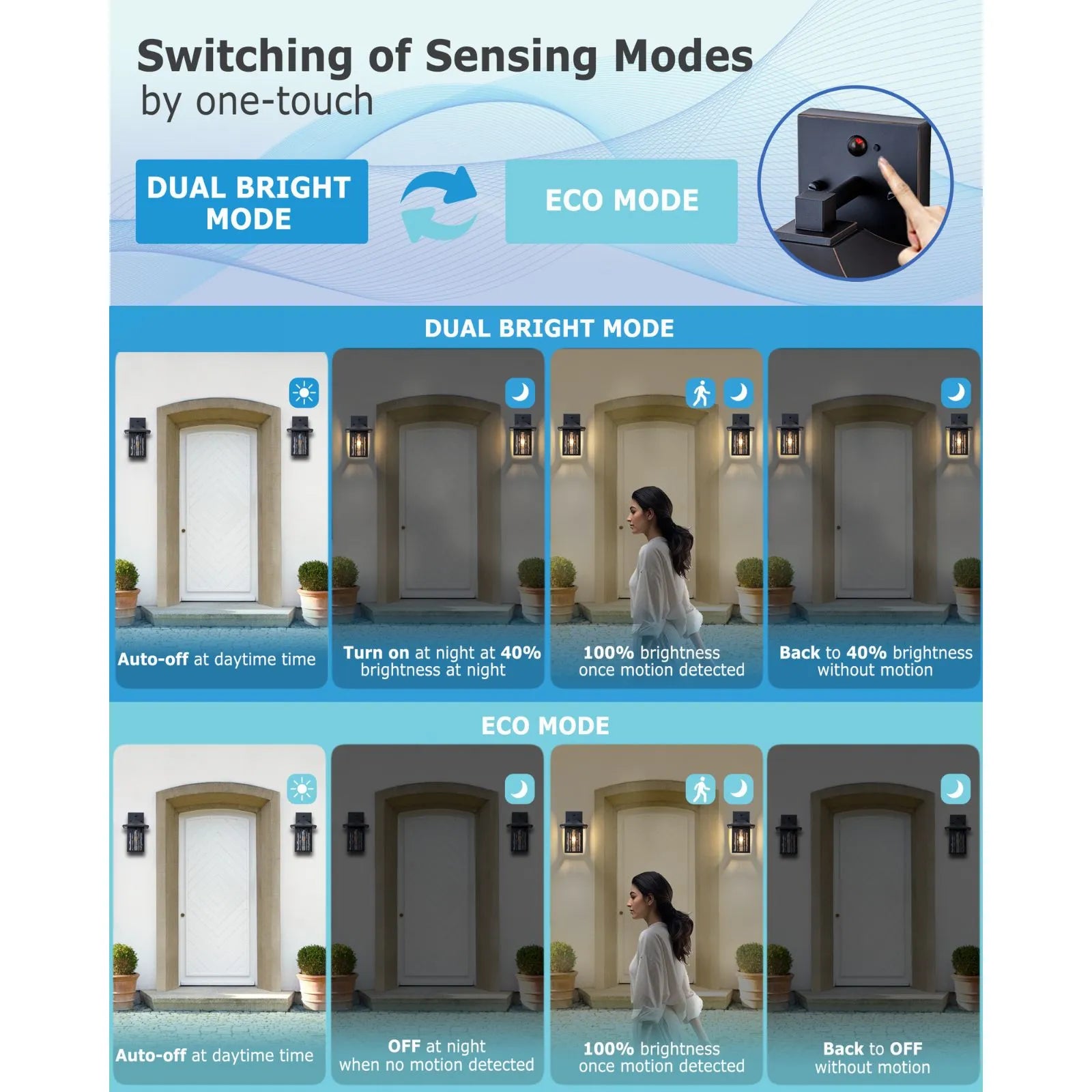 Switching of Sensing Modes
by one-touch

DUAL BRIGHT MODE

ECO MODE

DUAL BRIGHT MODE

Auto-off at daytime time

Turn on at night at 40% brightness at night

100% brightness once motion detected

Back to 40% brightness without motion

ECO MODE

Auto-off at daytime time

OFF at night when no motion detected

100% brightness once motion detected

Back to OFF without motion