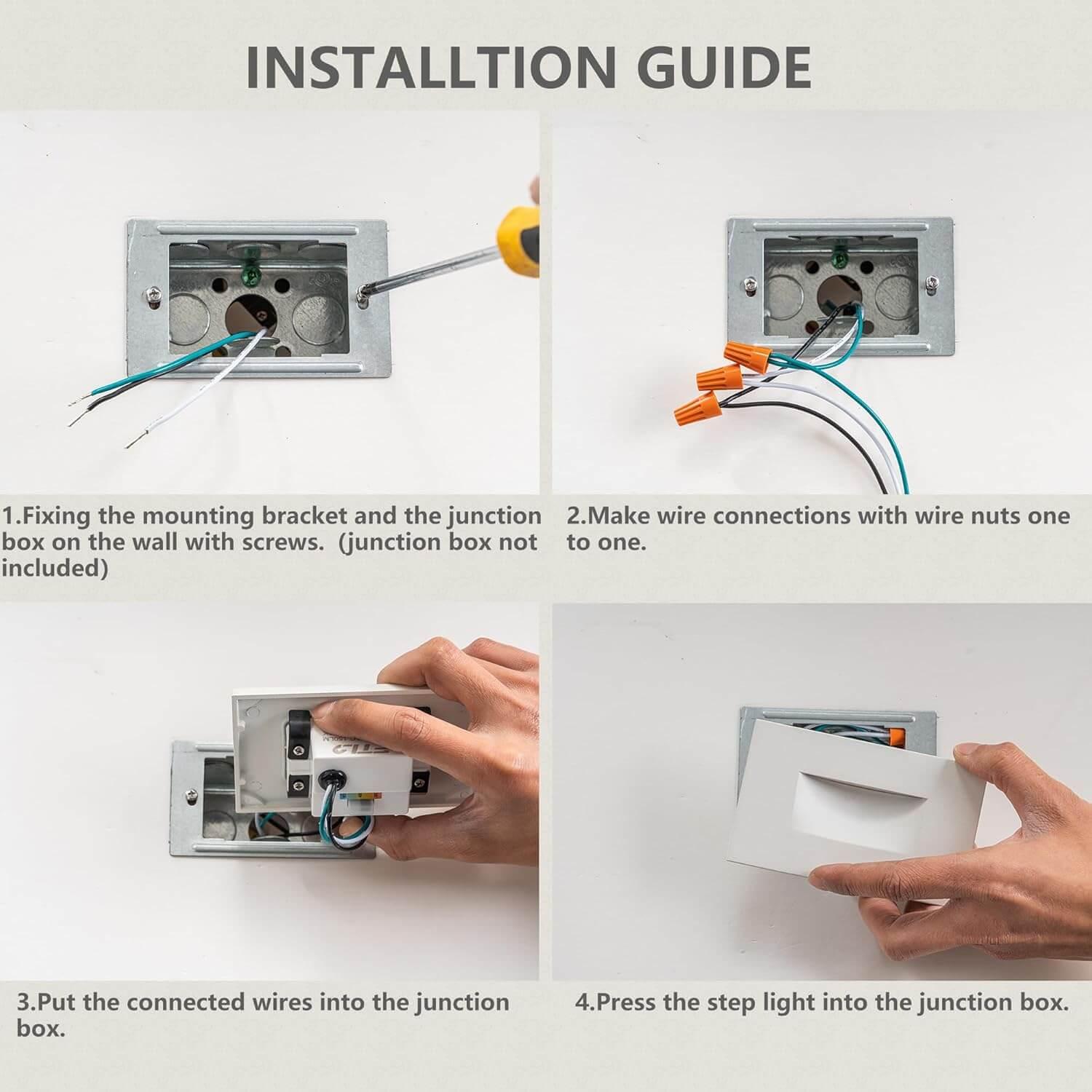 INSTALLTION GUIDE

1.Fixing the mounting bracket and the junction box on the wall with screws. (junction box not included)

2.Make wire connections with wire nuts one to one.

3.Put the connected wires into the junction box.

4.Press the step light into the junction box.