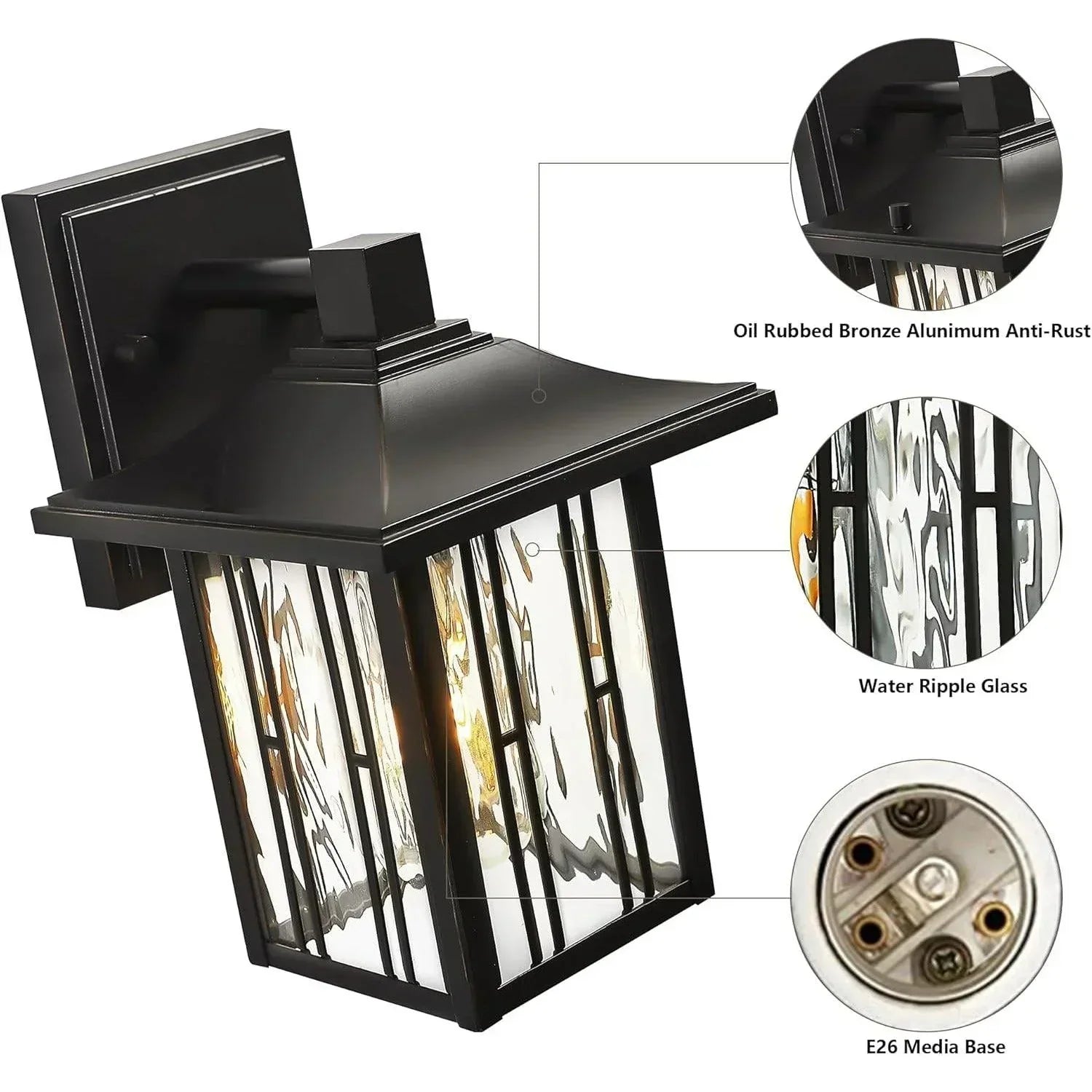 Oil Rubbed Bronze Alunimum Anti-Rust

Water Ripple Glass

E26 Media Base