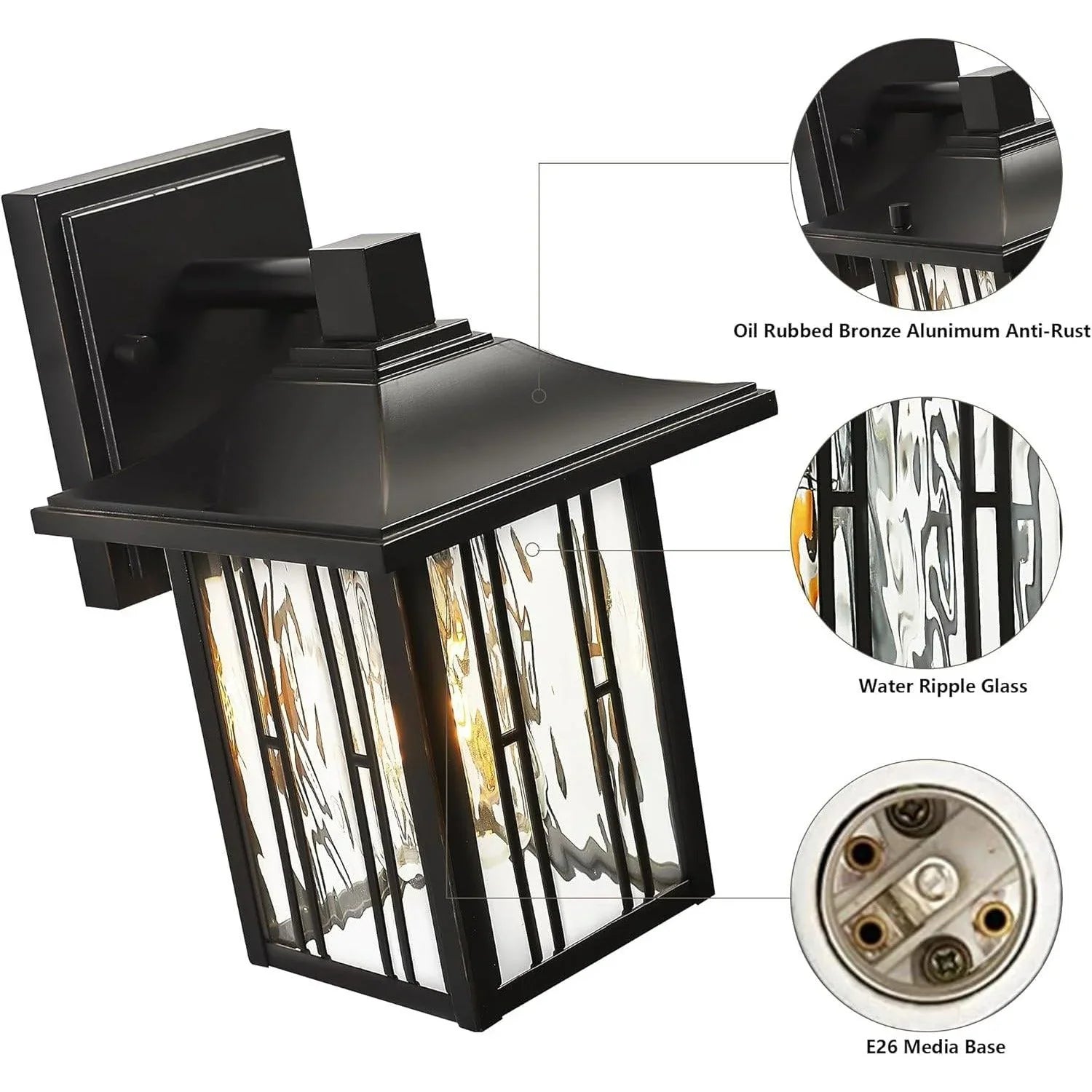 Oil Rubbed Bronze Alunimum Anti-Rust

Water Ripple Glass

E26 Media Base