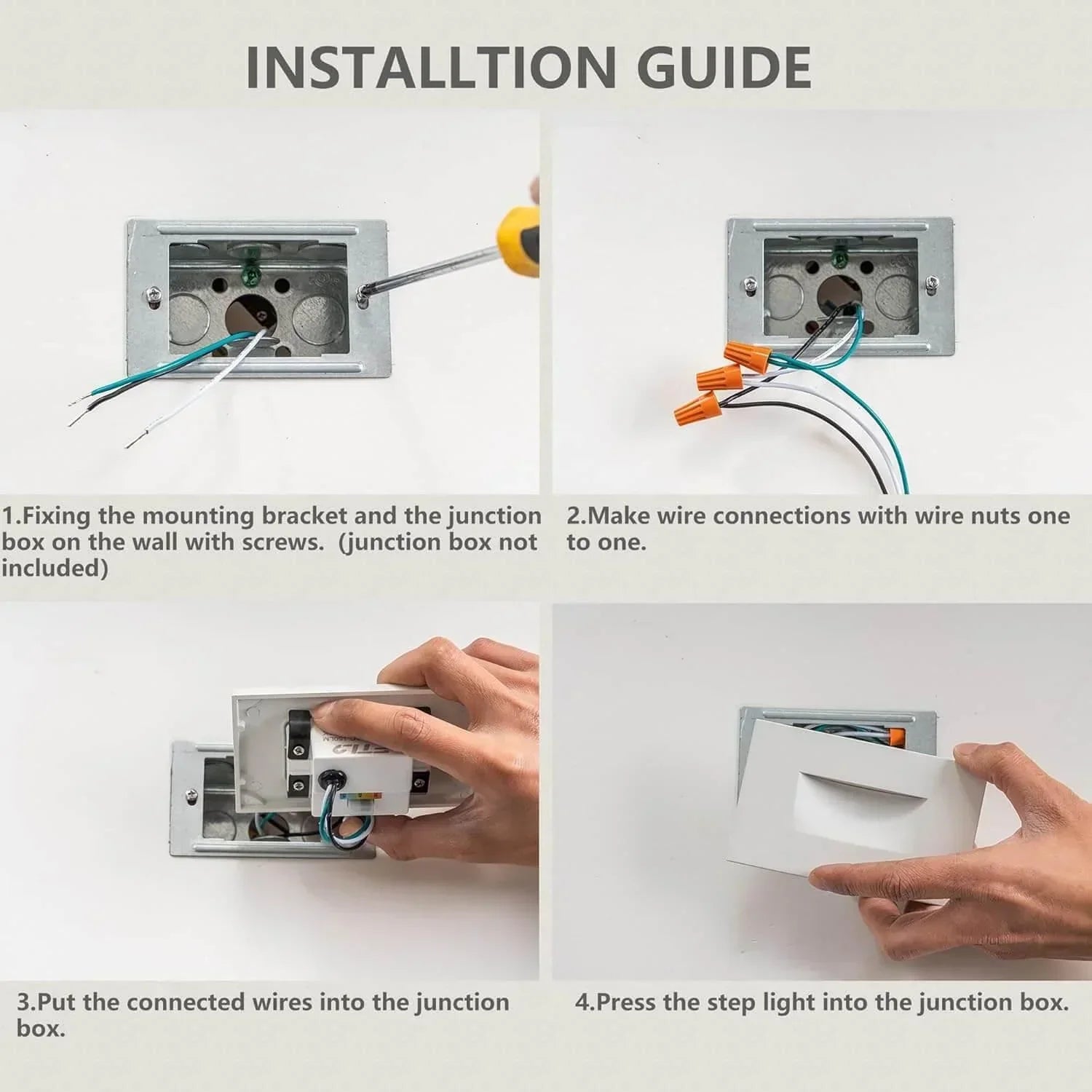 INSTALLTION GUIDE

1.Fixing the mounting bracket and the junction box on the wall with screws. (junction box not included)

2.Make wire connections with wire nuts one to one.

3.Put the connected wires into the junction box.

4.Press the step light into the junction box.