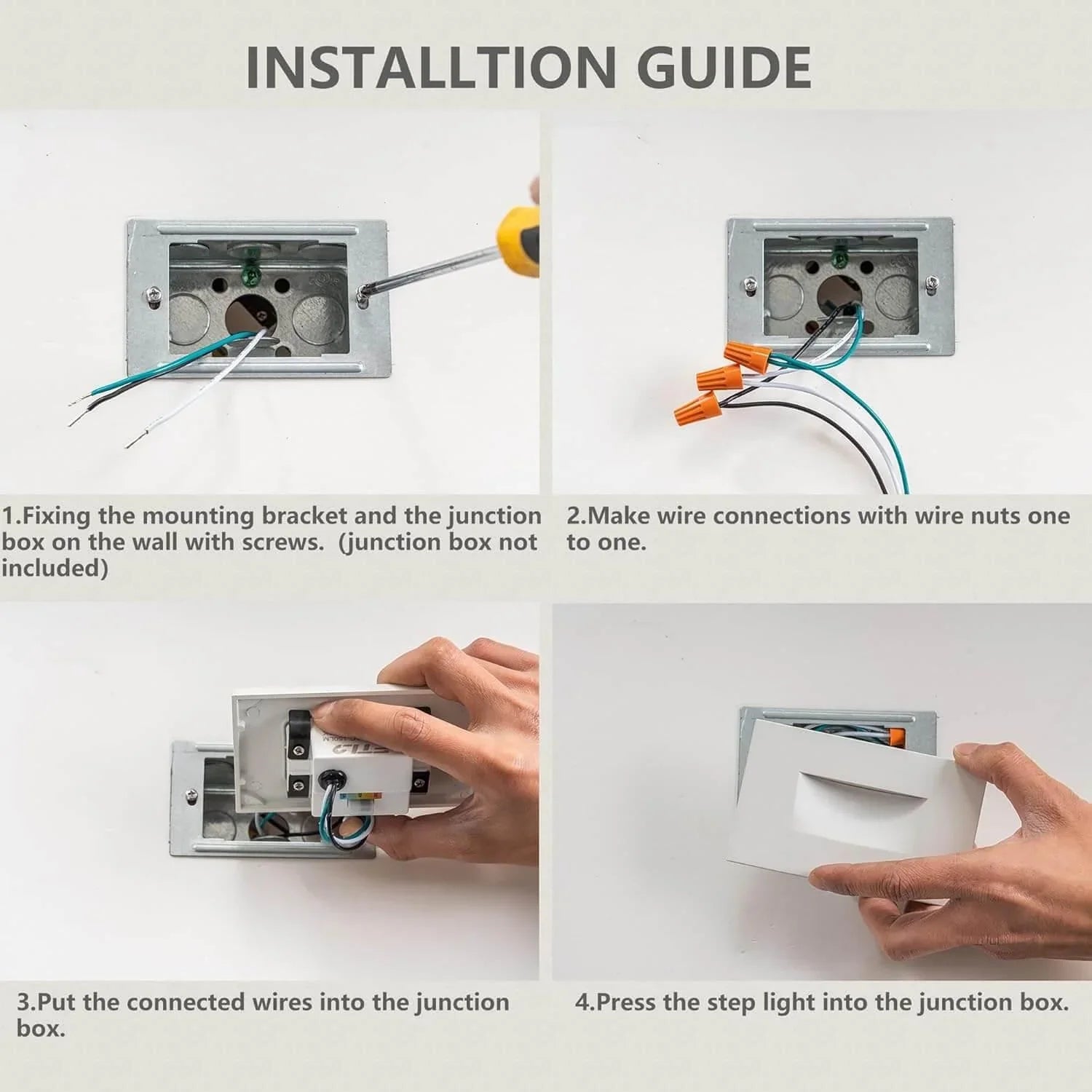 INSTALLTION GUIDE

1.Fixing the mounting bracket and the junction box on the wall with screws. (junction box not included)

2.Make wire connections with wire nuts one to one.

3.Put the connected wires into the junction box.

4.Press the step light into the junction box.