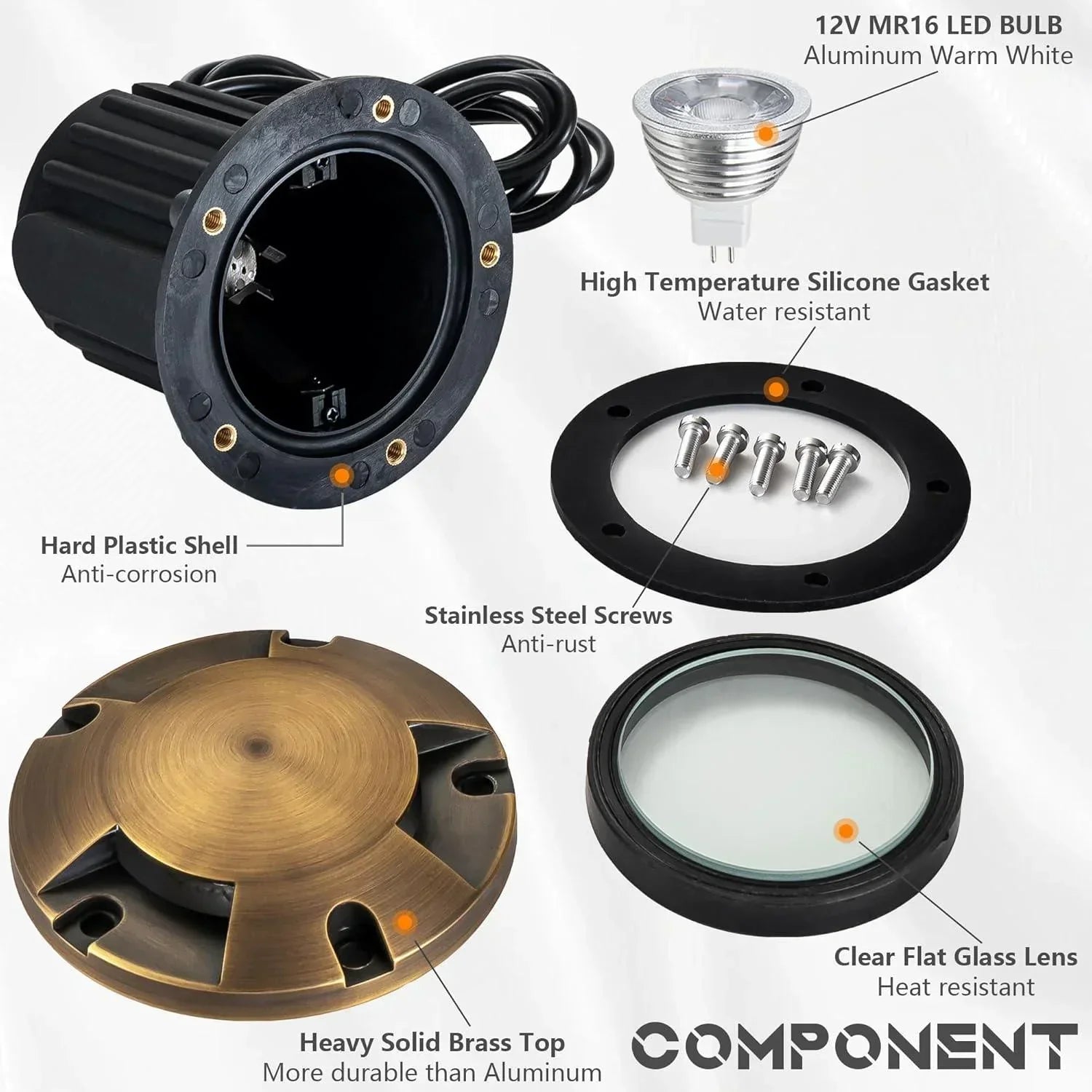 12V MR16 LED BULB
Aluminum Warm White

High Temperature Silicone Gasket
Water resistant

Hard Plastic Shell
Anti-corrosion

Stainless Steel Screws
Anti-rust

Clear Flat Glass Lens
Heat resistant

Heavy Solid Brass Top
More durable than Aluminum

COMPONENT