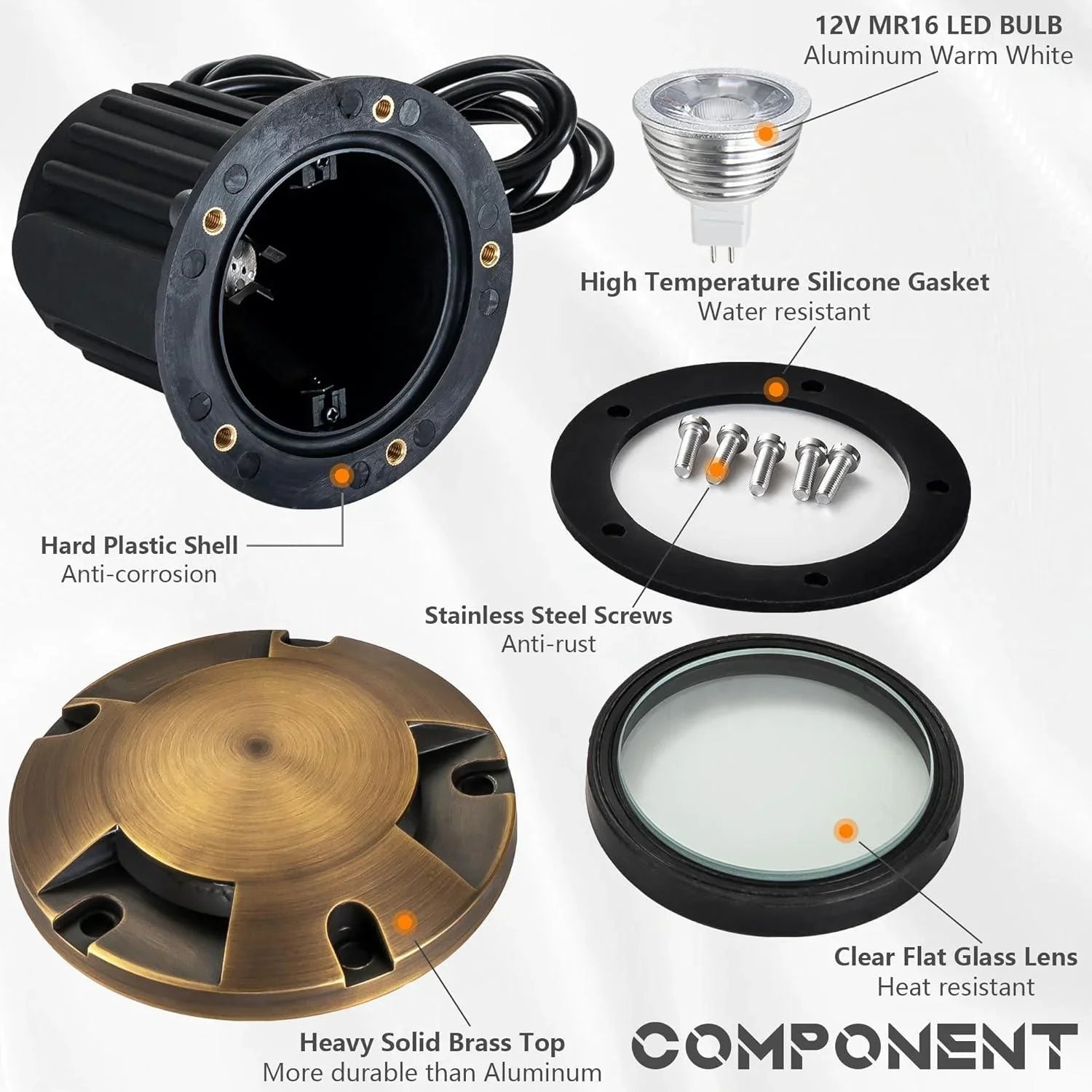 12V MR16 LED BULB
Aluminum Warm White

High Temperature Silicone Gasket
Water resistant

Hard Plastic Shell
Anti-corrosion

Stainless Steel Screws
Anti-rust

Clear Flat Glass Lens
Heat resistant

Heavy Solid Brass Top
More durable than Aluminum

COMPONENT