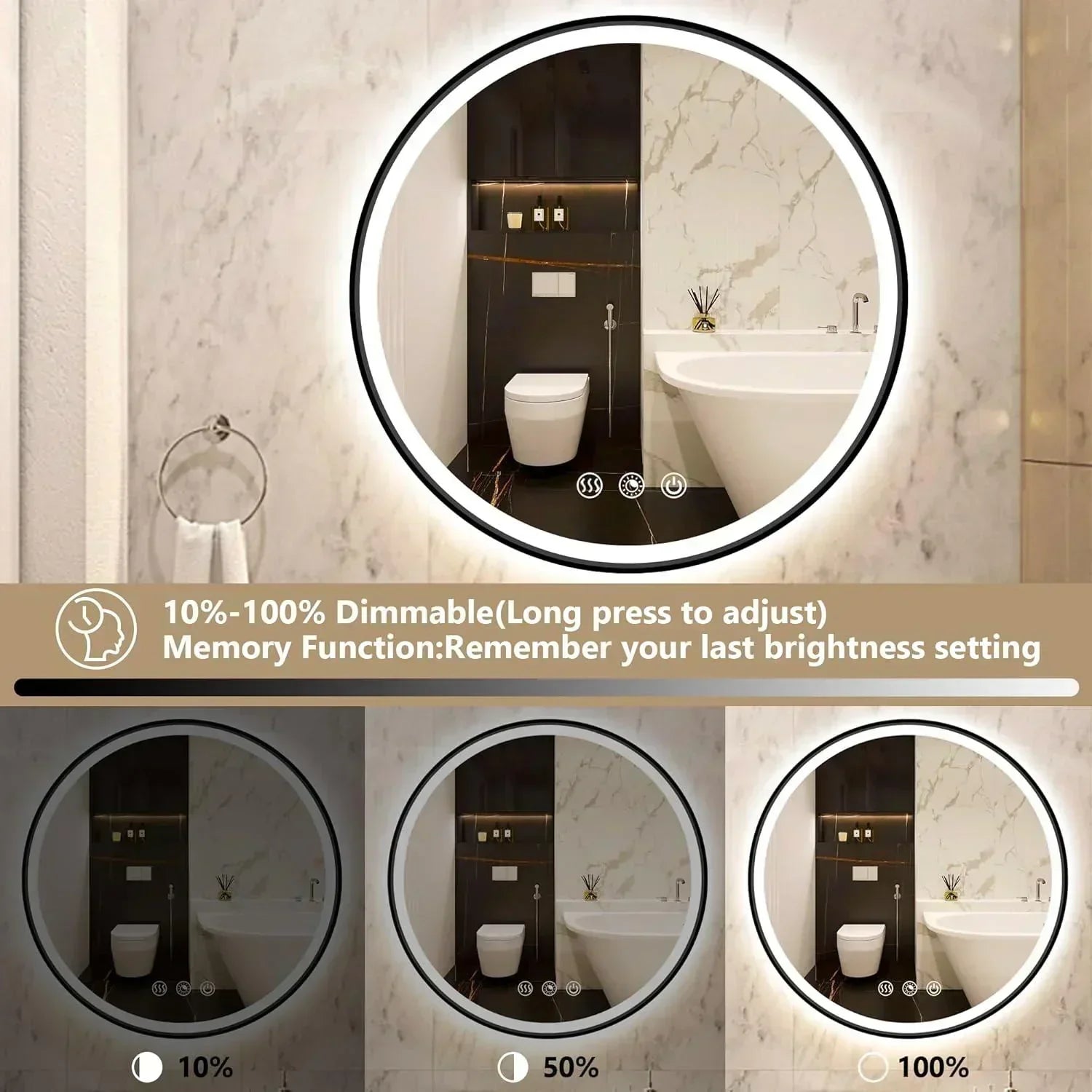 10%-100% Dimmable(Long press to adjust)
Memory Function:Remember your last brightness setting

10%

50%

100%