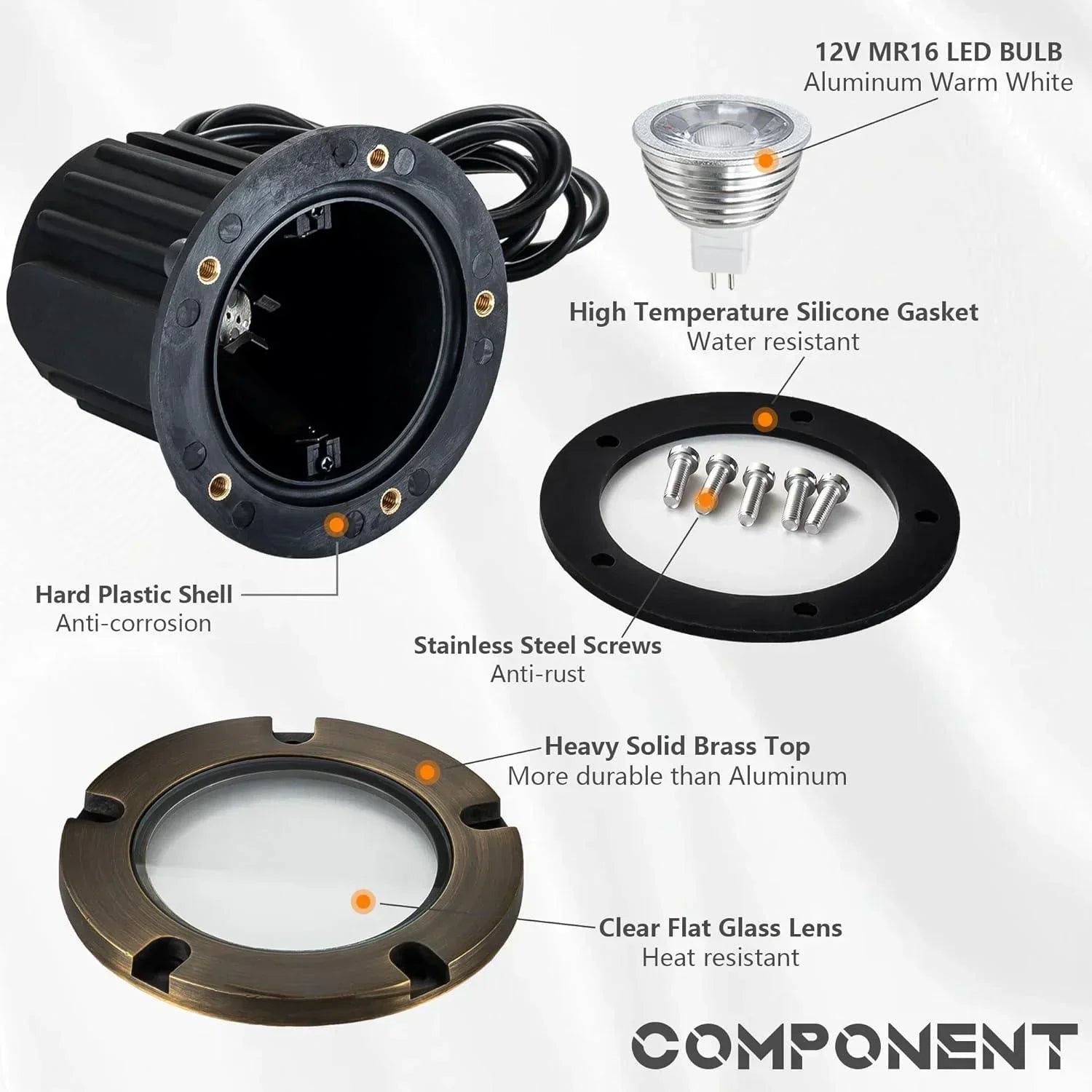 12V MR16 LED BULB
Aluminum Warm White

High Temperature Silicone Gasket
Water resistant

Hard Plastic Shell
Anti-corrosion

Stainless Steel Screws
Anti-rust

Heavy Solid Brass Top
More durable than Aluminum

Clear Flat Glass Lens
Heat resistant

COMPONENT