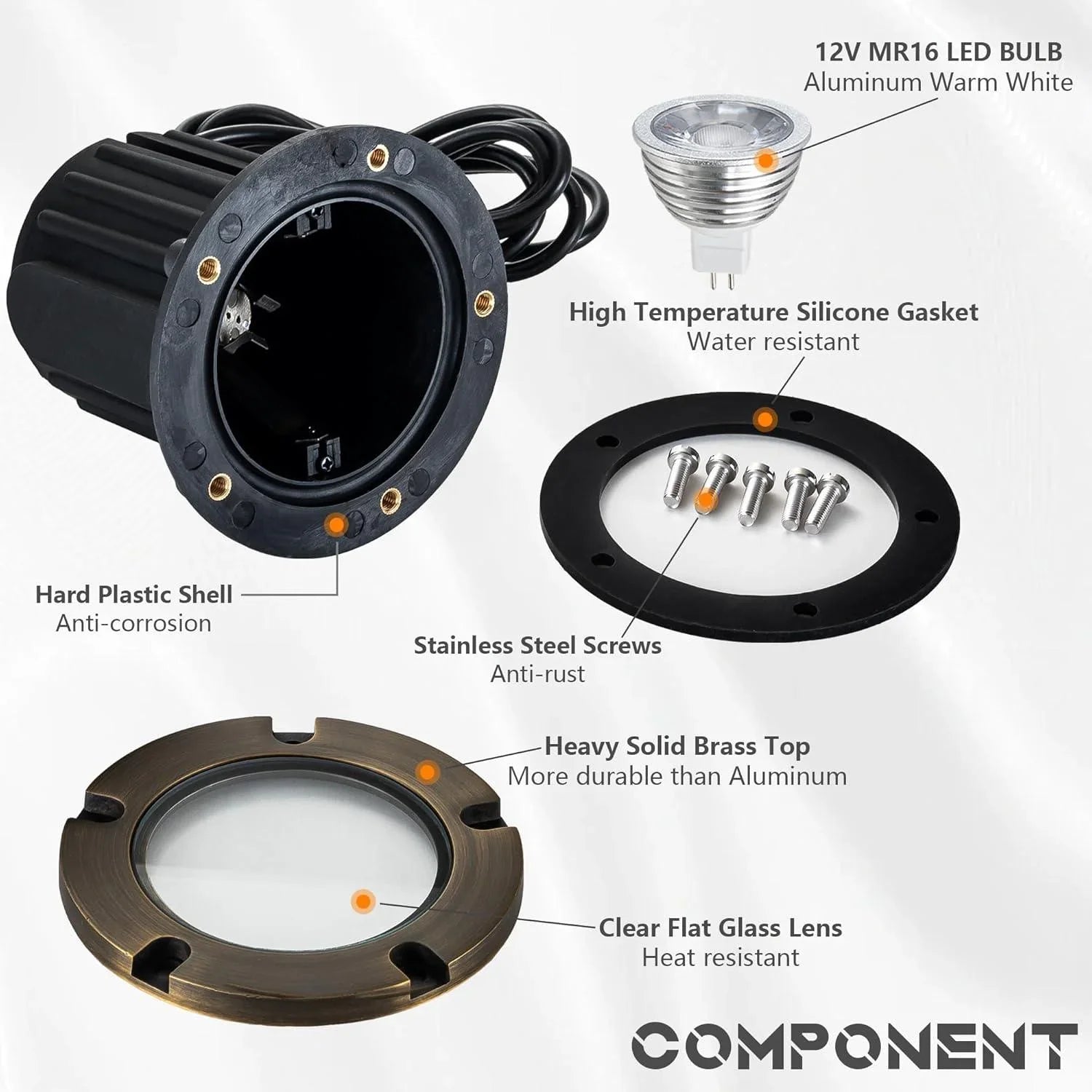 12V MR16 LED BULB
Aluminum Warm White

High Temperature Silicone Gasket
Water resistant

Hard Plastic Shell
Anti-corrosion

Stainless Steel Screws
Anti-rust

Heavy Solid Brass Top
More durable than Aluminum

Clear Flat Glass Lens
Heat resistant

COMPONENT