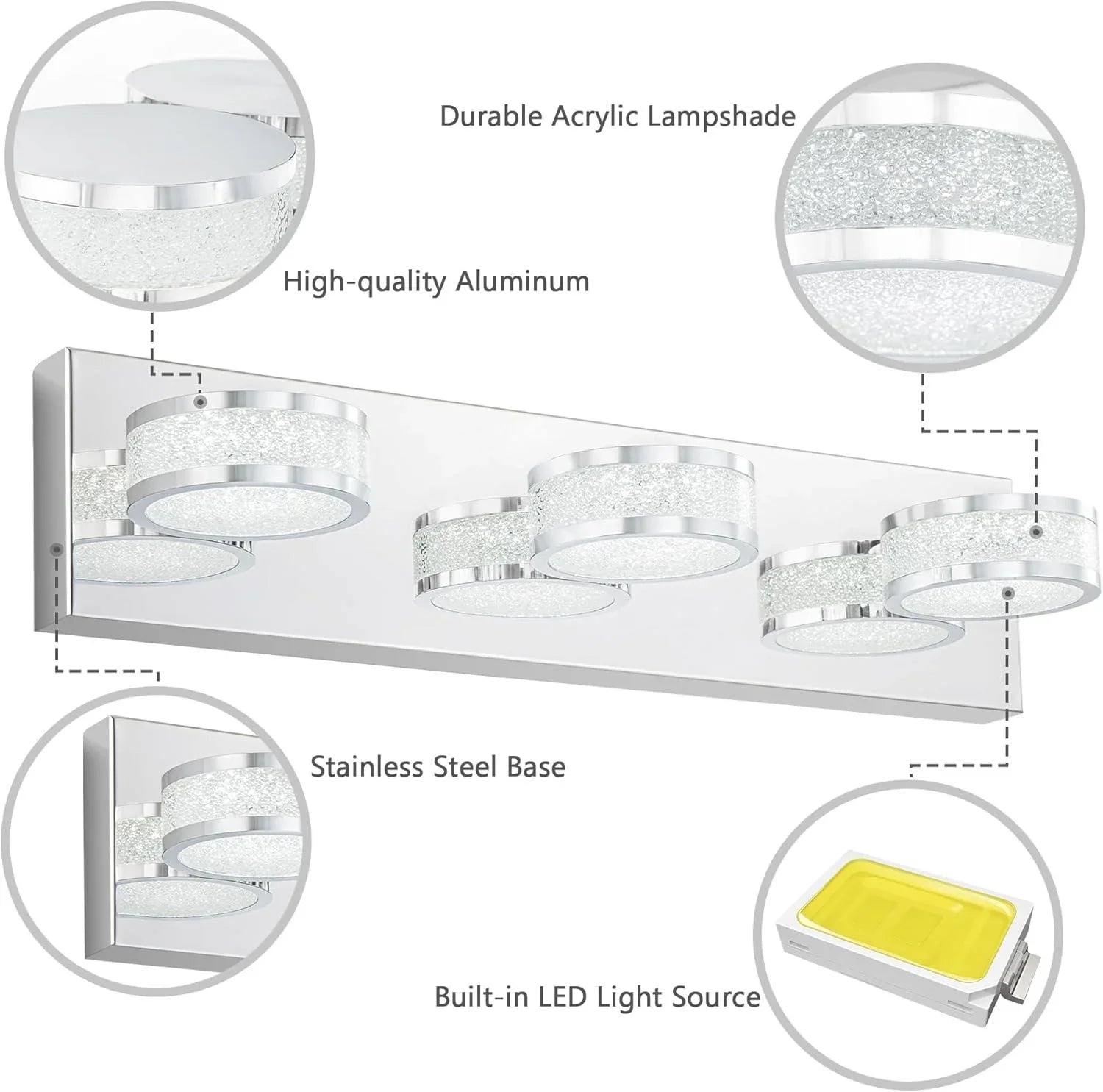 Durable Acrylic Lampshade

High-quality Aluminum

Stainless Steel Base

Built-in LED Light Source