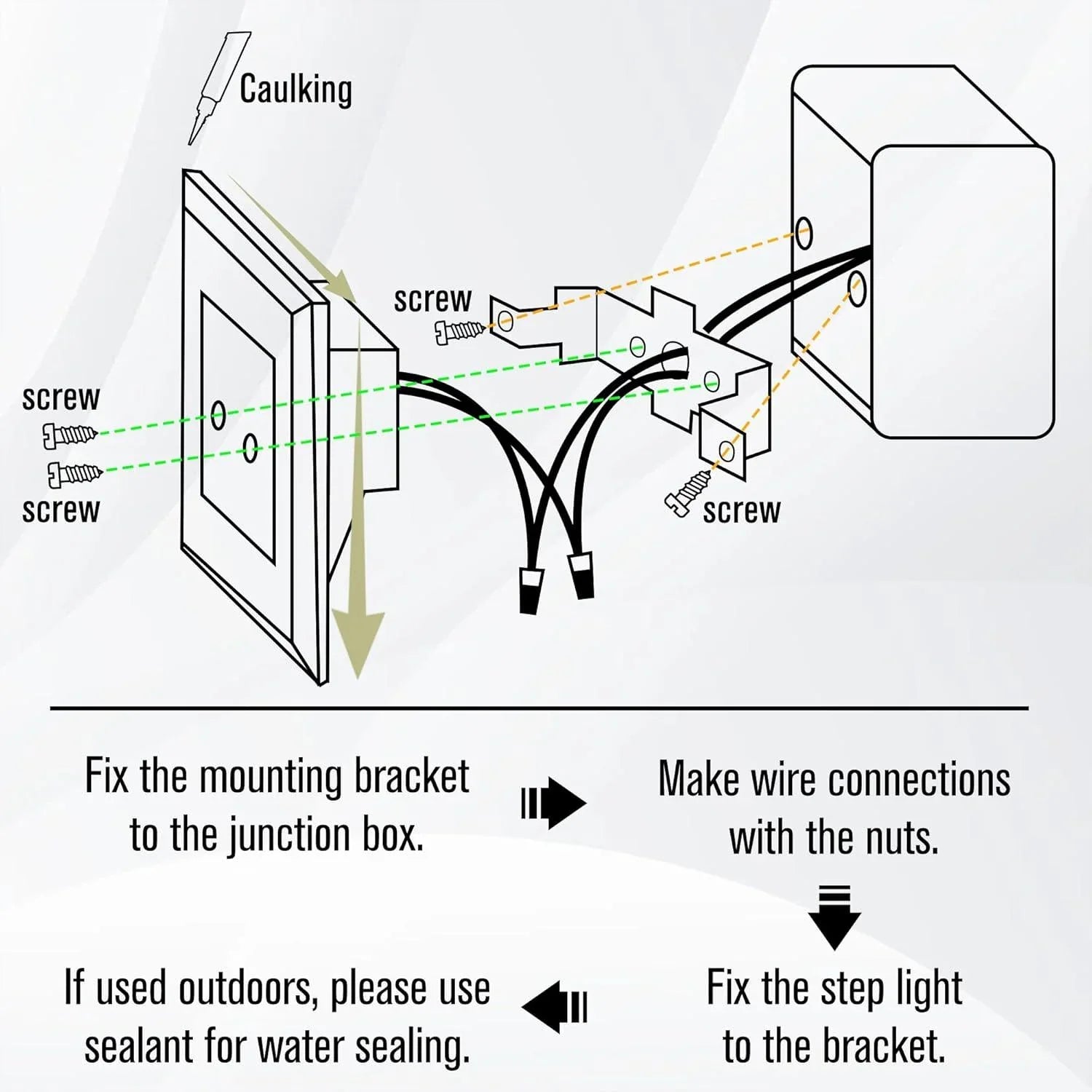 Caulking

screw

screw

screw

screw

Fix the mounting bracket to the junction box.

Make wire connections with the nuts.

Fix the step light to the bracket.

If used outdoors, please use sealant for water sealing.