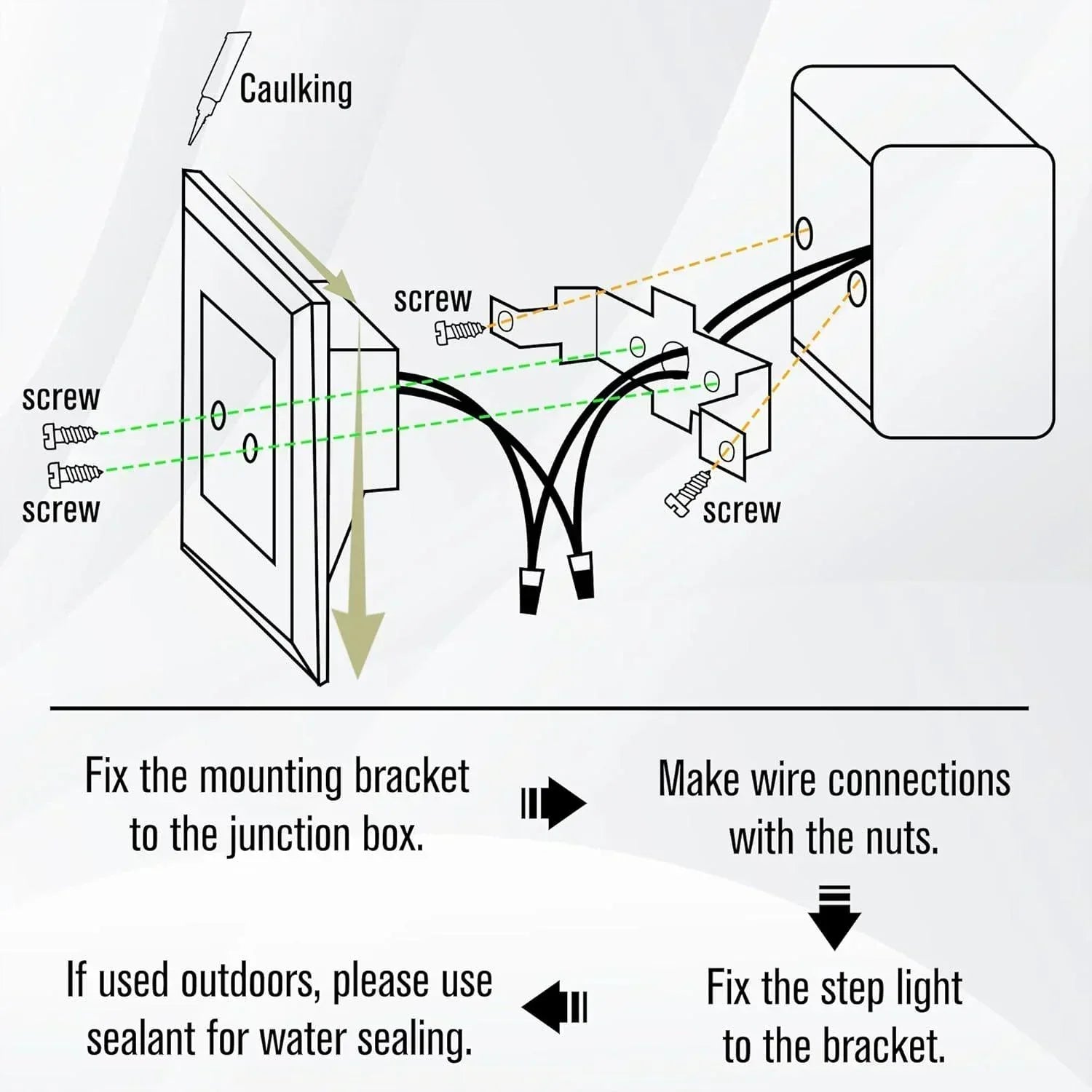 Caulking

screw

screw

screw

screw

Fix the mounting bracket to the junction box.

Make wire connections with the nuts.

Fix the step light to the bracket.

If used outdoors, please use sealant for water sealing.