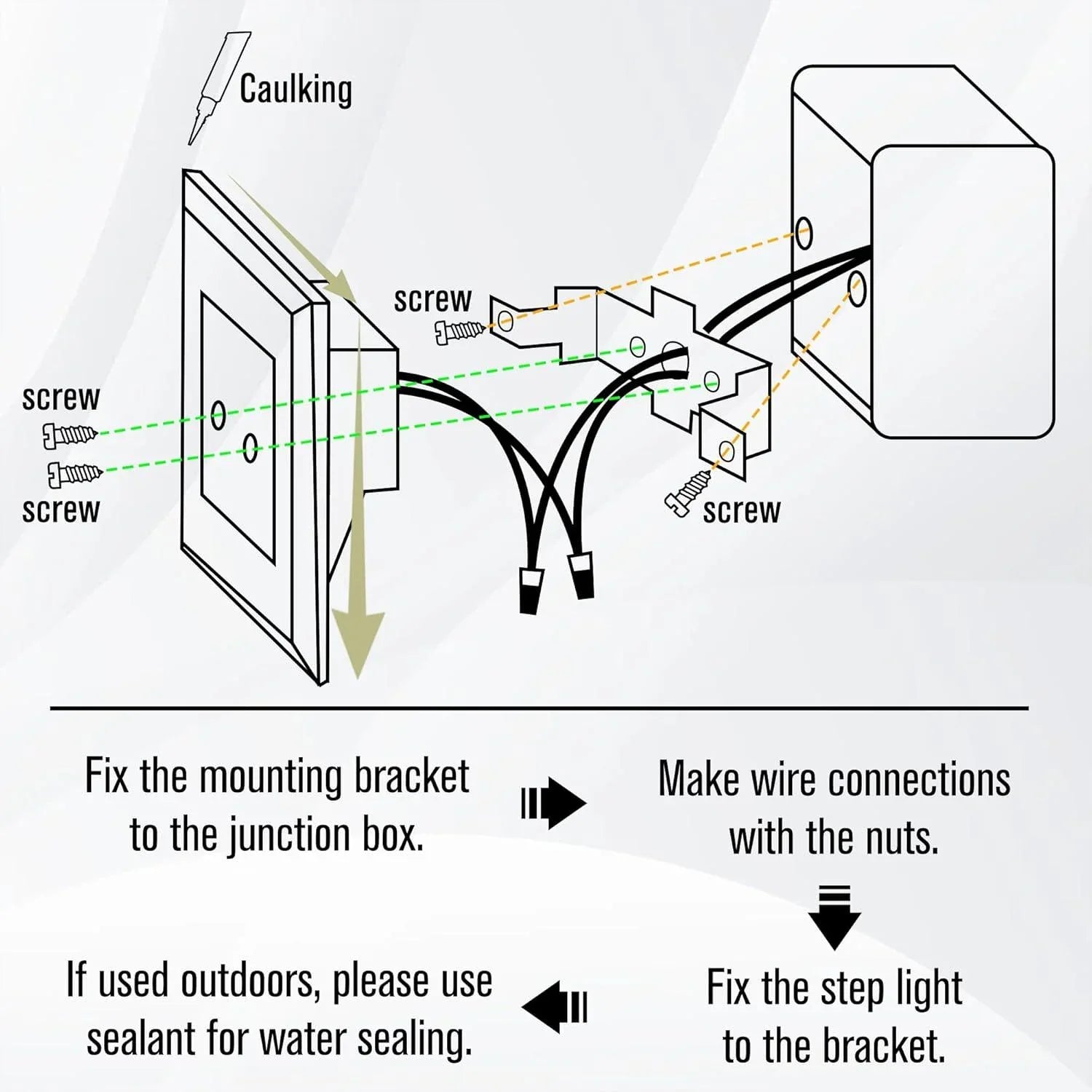 Caulking

screw

screw

screw

screw

Fix the mounting bracket to the junction box.

Make wire connections with the nuts.

Fix the step light to the bracket.

If used outdoors, please use sealant for water sealing.