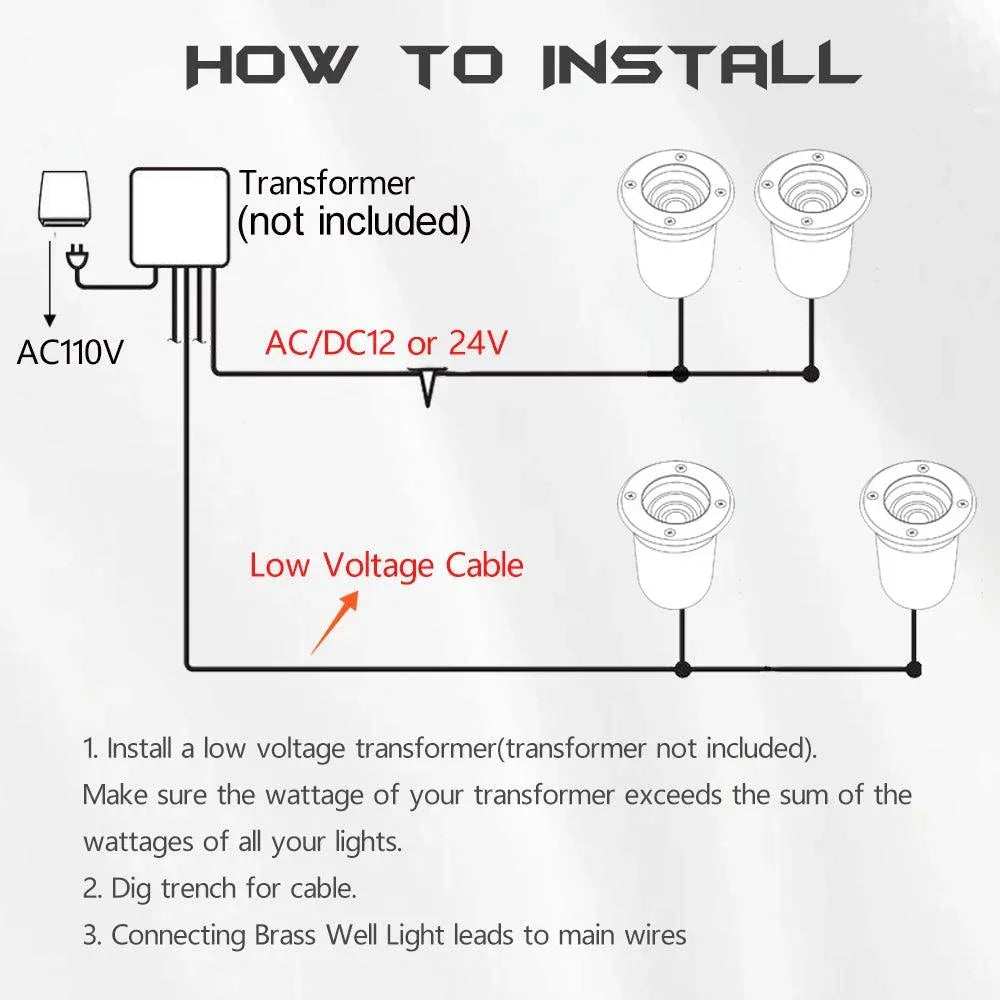 HOW TO INSTALL

Transformer
(not included)

AC110V

AC/DC12 or 24V

Low Voltage Cable

1. Install a low voltage transformer(transformer not included). Make sure the wattage of your transformer exceeds the sum of the wattages of all your lights.

2. Dig trench for cable.

3. Connecting Brass Well Light leads to main wires