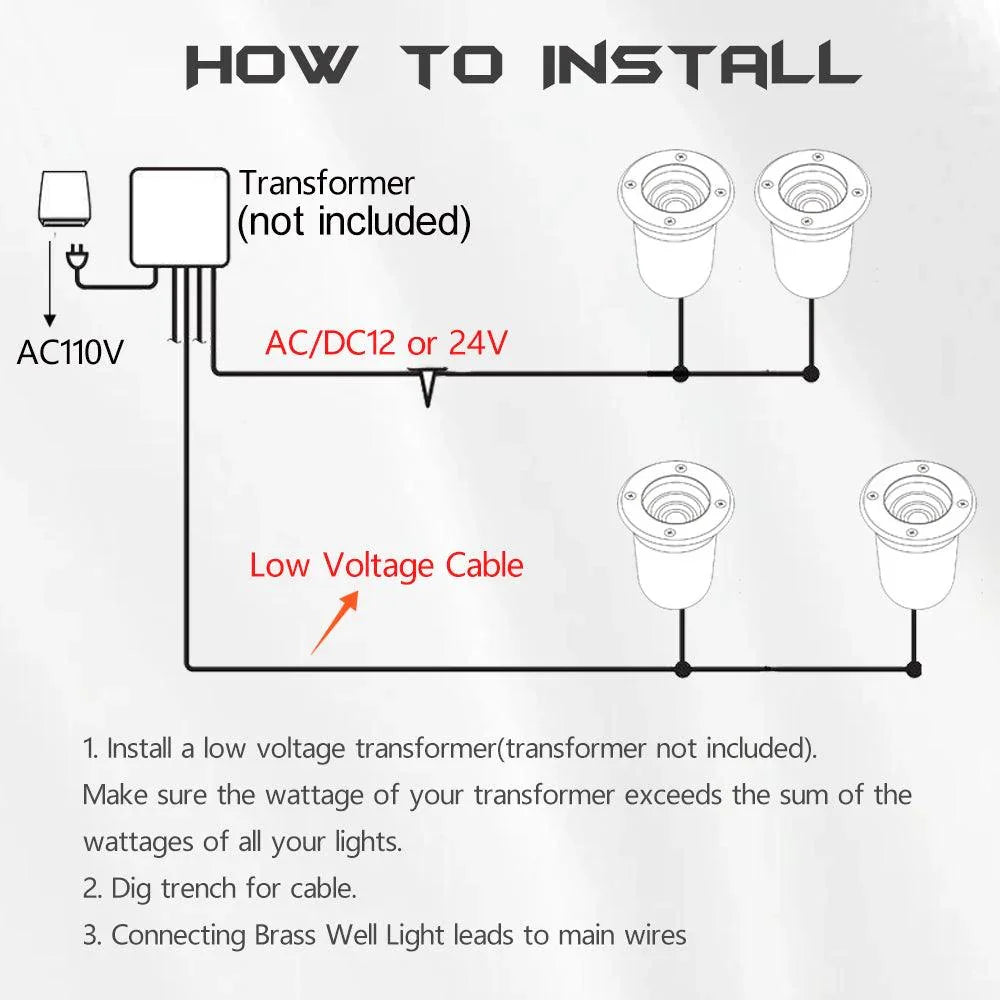 HOW TO INSTALL

Transformer
(not included)

AC110V

AC/DC12 or 24V

Low Voltage Cable

1. Install a low voltage transformer(transformer not included).
Make sure the wattage of your transformer exceeds the sum of the wattages of all your lights.
2. Dig trench for cable.
3. Connecting Brass Well Light leads to main wires