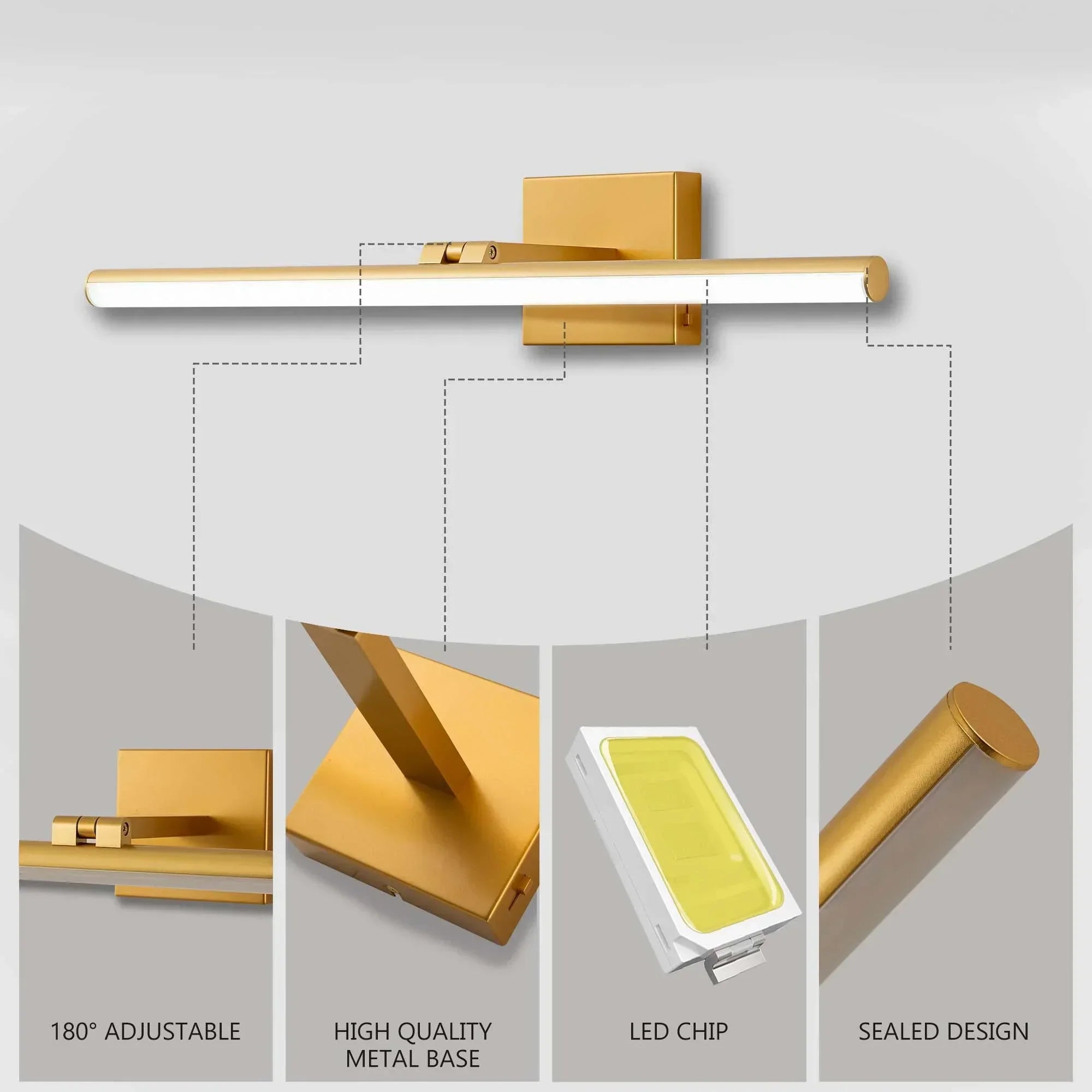 180° ADJUSTABLE

HIGH QUALITY METAL BASE

LED CHIP

SEALED DESIGN